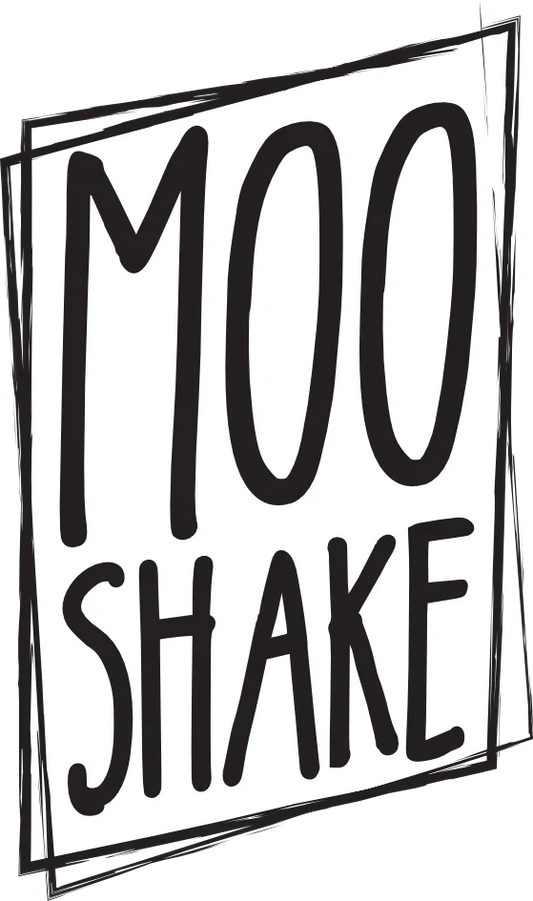 MOO
SHAKE