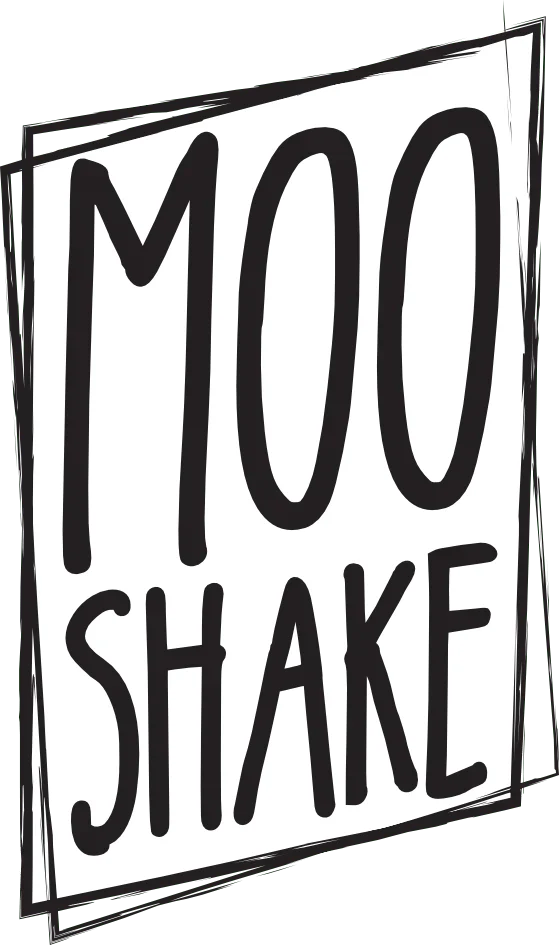 MOO
SHAKE