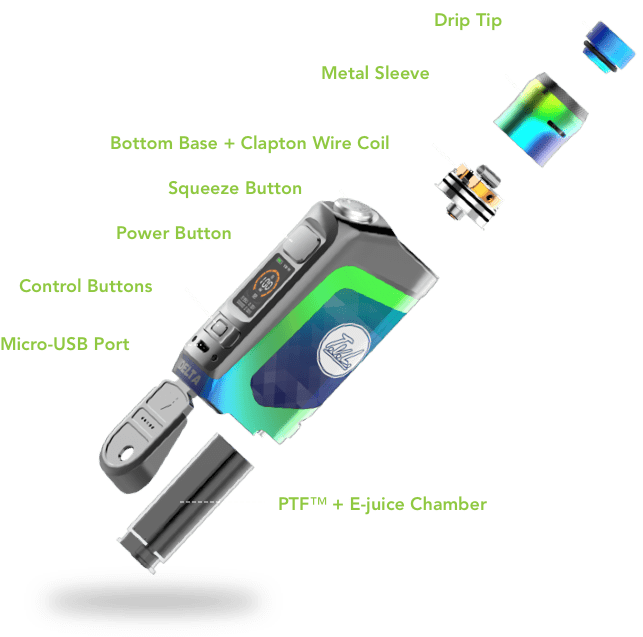 Drip Tip

Metal Sleeve

Bottom Base + Clapton Wire Coil

Squeeze Button

Power Button

Control Buttons

Micro-USB Port

DELTA

PTF™ + E-juice Chamber